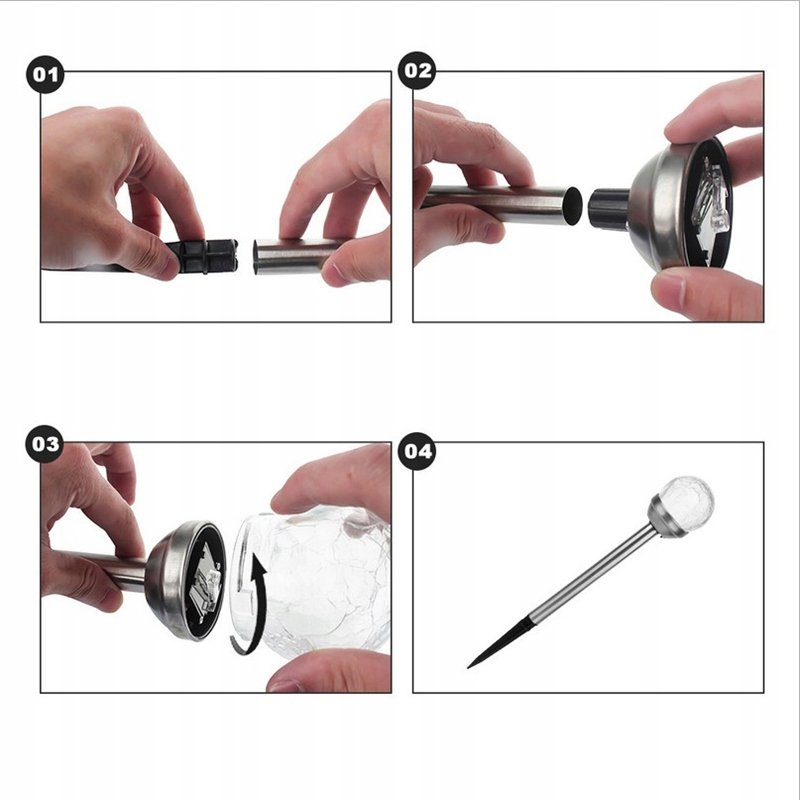 01

02

03

04