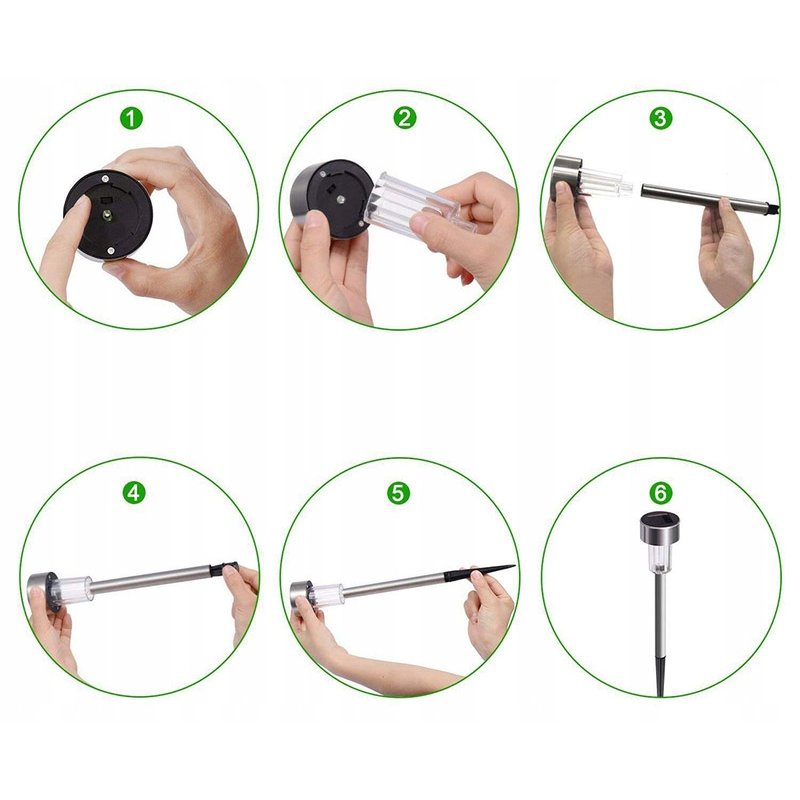 1

2

3

4

5

6