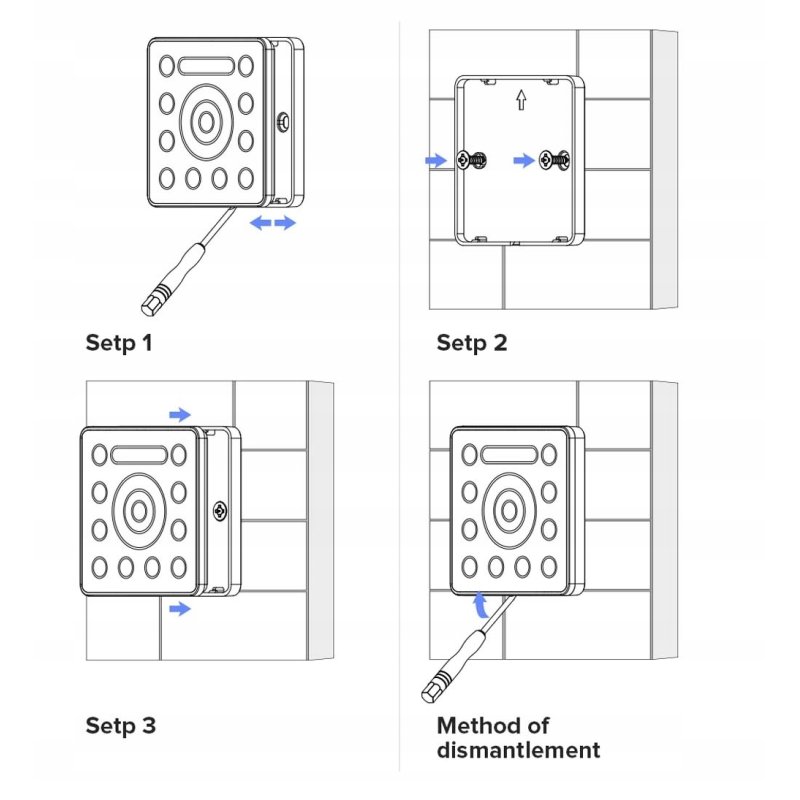 Setp 1

Setp 2

Setp 3

Method of dismantlement