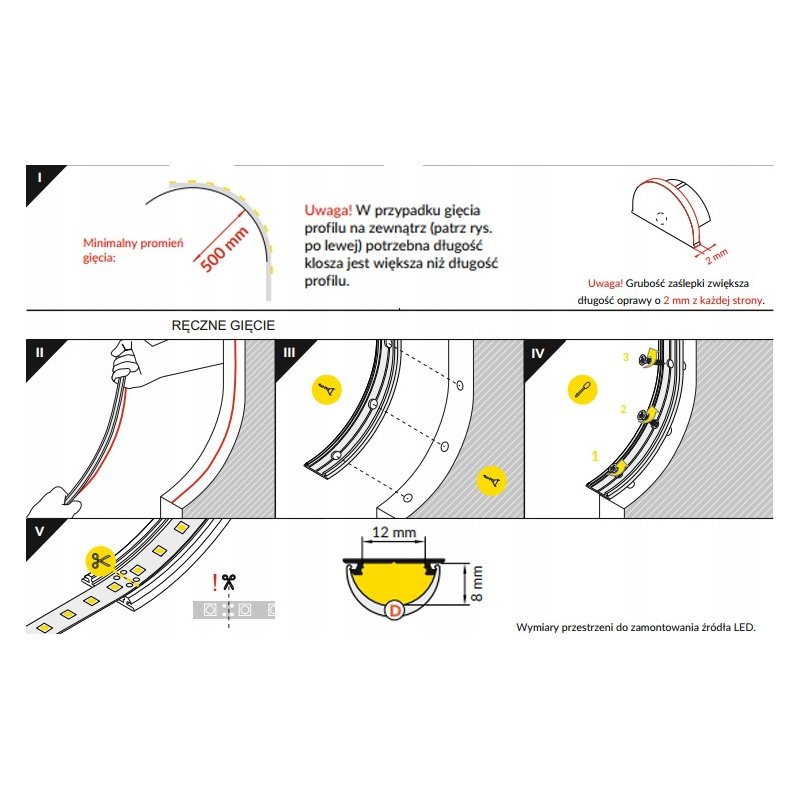 I

Minimalny promień gięcia:

500 mm

Uwaga! W przypadku gięcia profilu na zewnątrz (patrz rys. po lewej) potrzebna długość klosza jest większa niż długość profilu.

2 mm

Uwaga! Grubość zaślepki zwiększa długość oprawy o 2 mm z każdej strony.

RĘCZNE GIĘCIE

II

III

IV

3

2

1

V

!

12 mm

8 mm

D

Wymiary przestrzeni do zamontowania źródła LED.