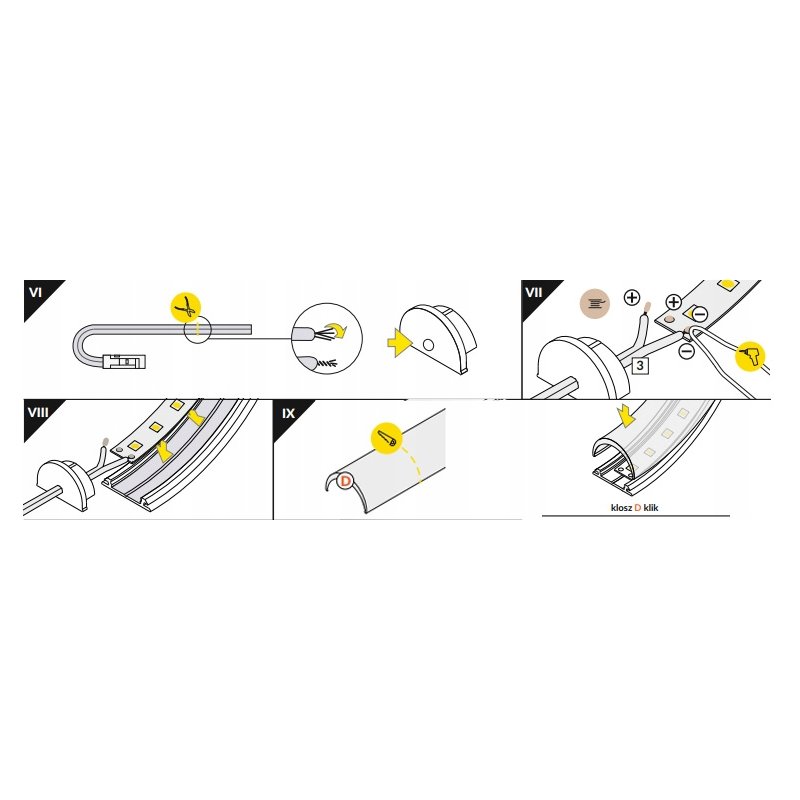 VI

VII

+

+

−

−

3

VIII

IX

D

klosz D klik