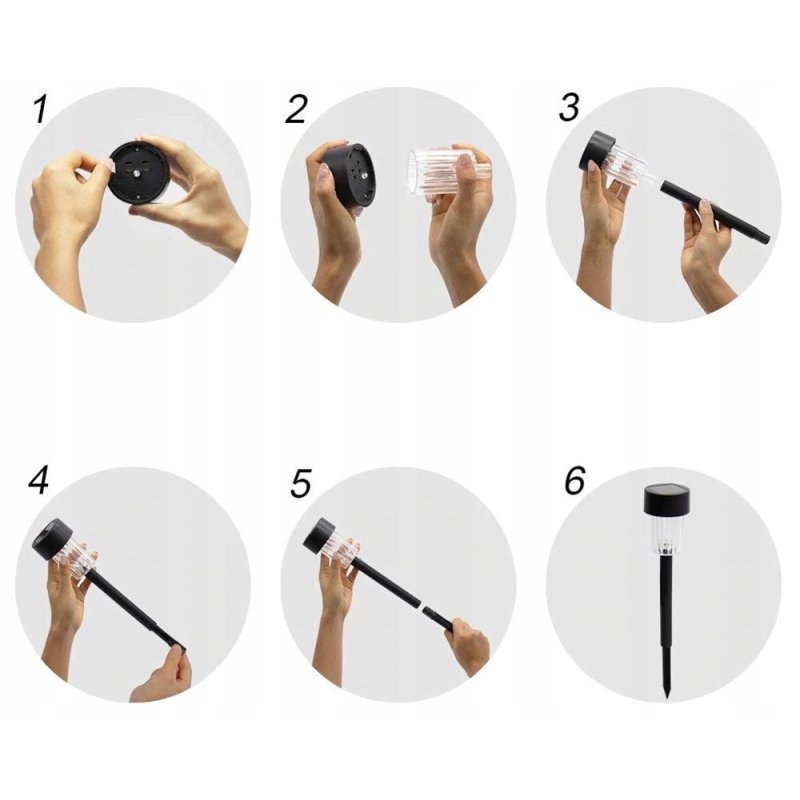 1

2

3

4

5

6